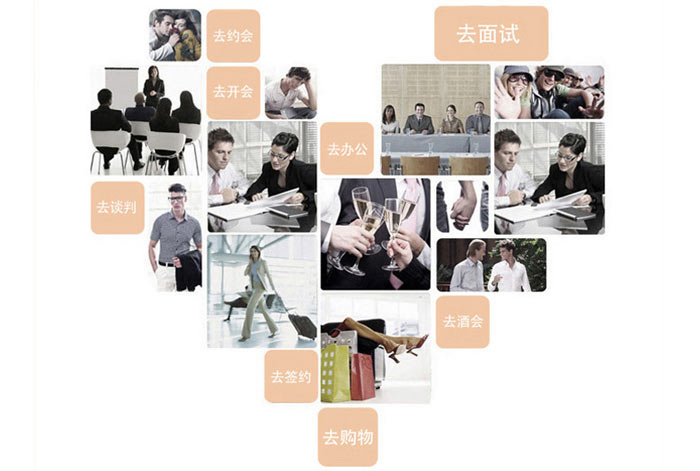 去约会

去面试

去开会

去办公

去谈判

去酒会

去签约

去购物