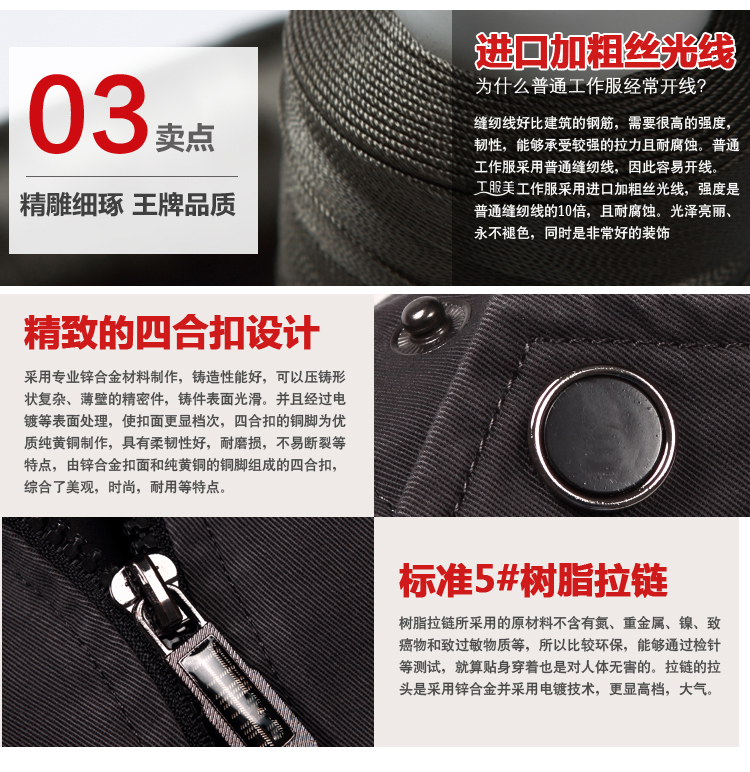 03 卖点

精雕细琢 王牌品质

进口加粗丝光线

为什么普通工作服经常开线?

缝纫线好比建筑的钢筋，需要很高的强度，韧性，能够承受较强的拉力且耐腐蚀。普通工作服采用普通缝纫线，因此容易开线。工服美工作服采用进口加粗丝光线，强度是普通缝纫线的10倍，且耐腐蚀。光泽亮丽、永不褪色，同时是非常好的装饰

精致的四合扣设计

采用专业锌合金材料制作，铸造性能好，可以压铸形状复杂、薄壁的精密件，铸件表面光滑。并且经过电镀等表面处理，使扣面更显档次，四合扣的铜脚为优质纯黄铜制作，具有柔韧性好，耐磨损，不易断裂等特点，由锌合金扣面和纯黄铜的铜脚组成的四合扣，综合了美观，时尚，耐用等特点。

标准5#树脂拉链

树脂拉链所采用的原材料不含有氮、重金属、镍、致癌物和致过敏物质等，所以比较环保，能够通过检针等测试，就算贴身穿着也是对人体无害的。拉链的拉头是采用锌合金并采用电镀技术，更显高档，大气。